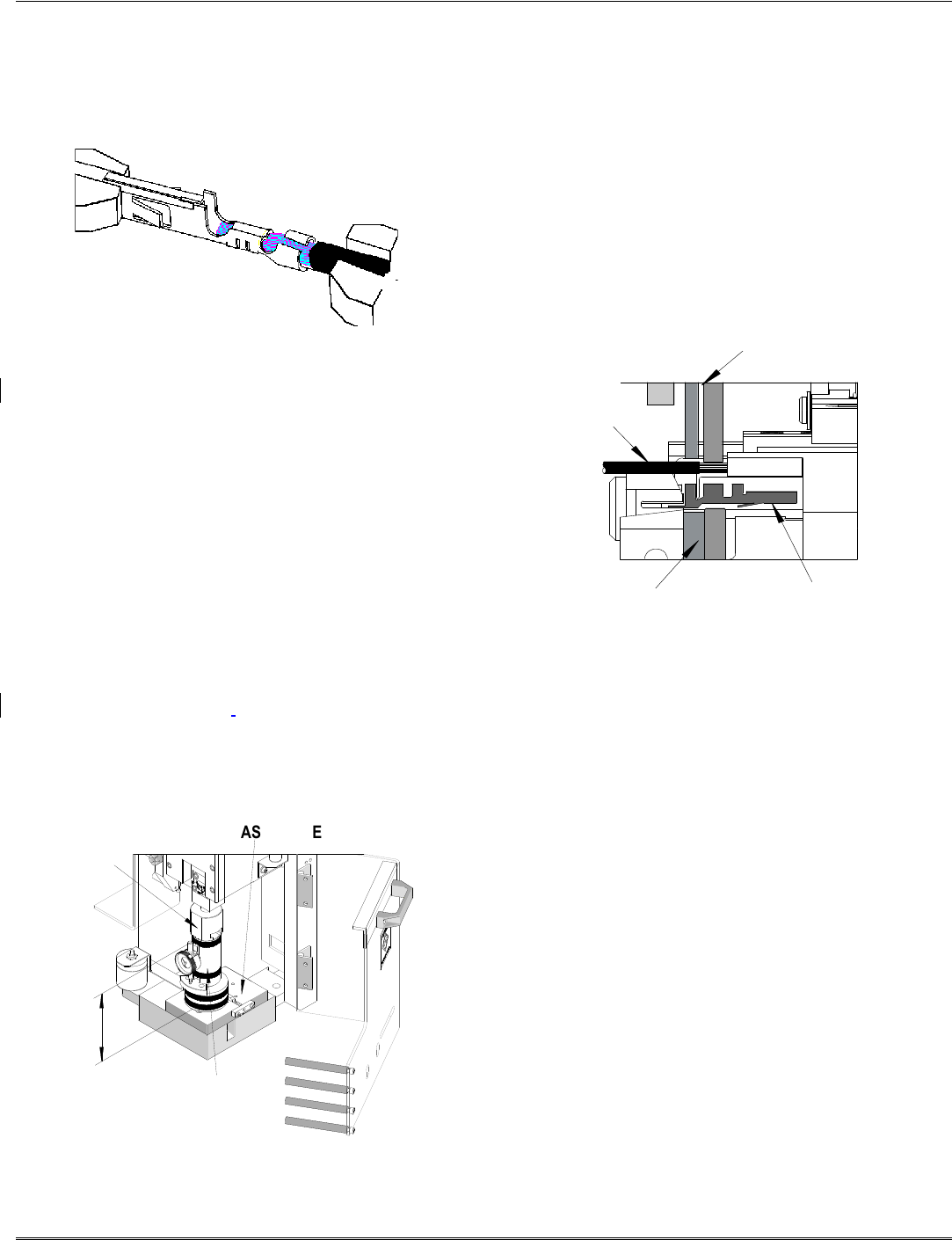 AS E